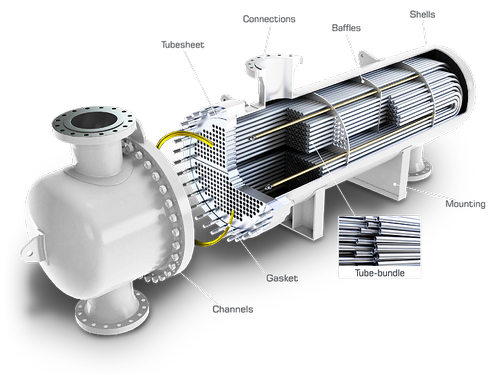 Connections
Shells
Baffles
Tubesheet
Mounting
Tube-bundle
Gasket
Channels